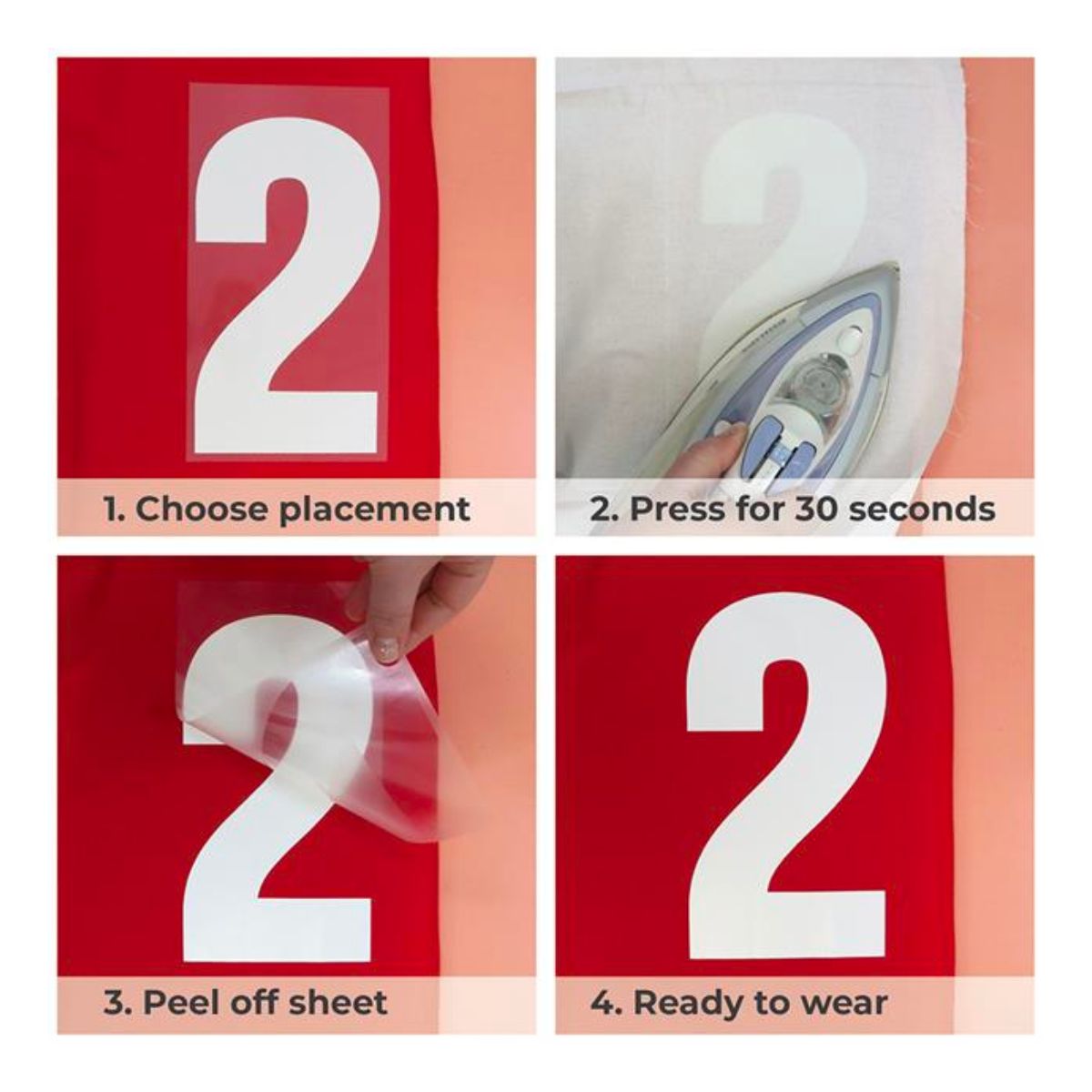 2

1. Choose placement

2

2. Press for 30 seconds

2

3. Peel off sheet

2

4. Ready to wear