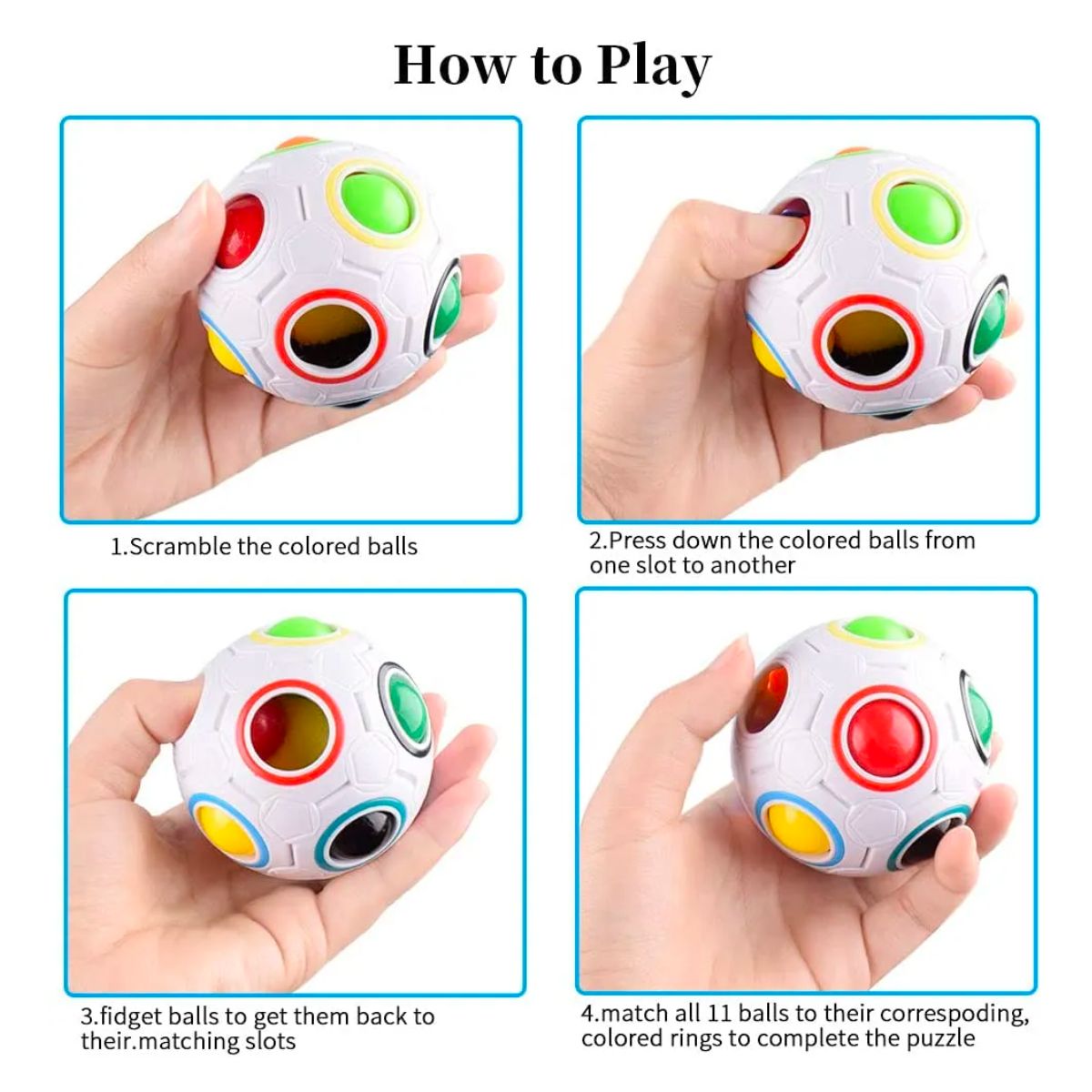 How to Play

1.Scramble the colored balls

2.Press down the colored balls from one slot to another

3.fidget balls to get them back to their.matching slots

4.match all 11 balls to their correspoding, colored rings to complete the puzzle